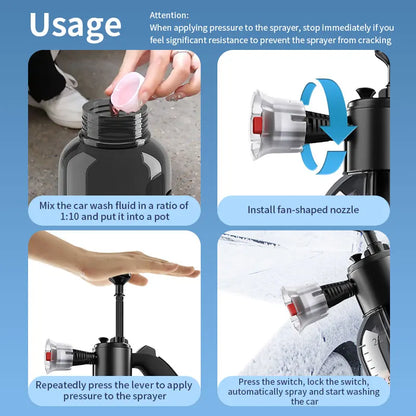 Usage

Attention:
When applying pressure to the sprayer, stop immediately if you feel significant resistance to prevent the sprayer from cracking

Mix the car wash fluid in a ratio of 1:10 and put it into a pot

Install fan-shaped nozzle

Repeatedly press the lever to apply pressure to the sprayer

Press the switch, lock the switch, automatically spray and start washing the car